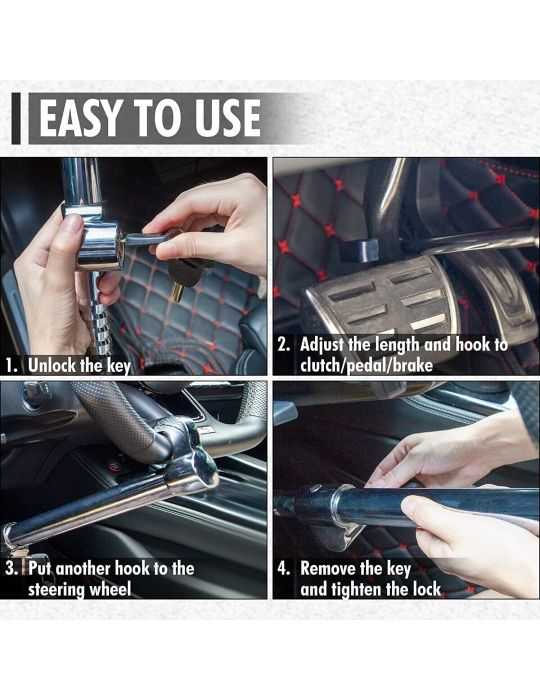 EASY TO USE

1. Unlock the key

2. Adjust the length and hook to clutch/pedal/brake

3. Put another hook to the steering wheel

4. Remove the key and tighten the lock